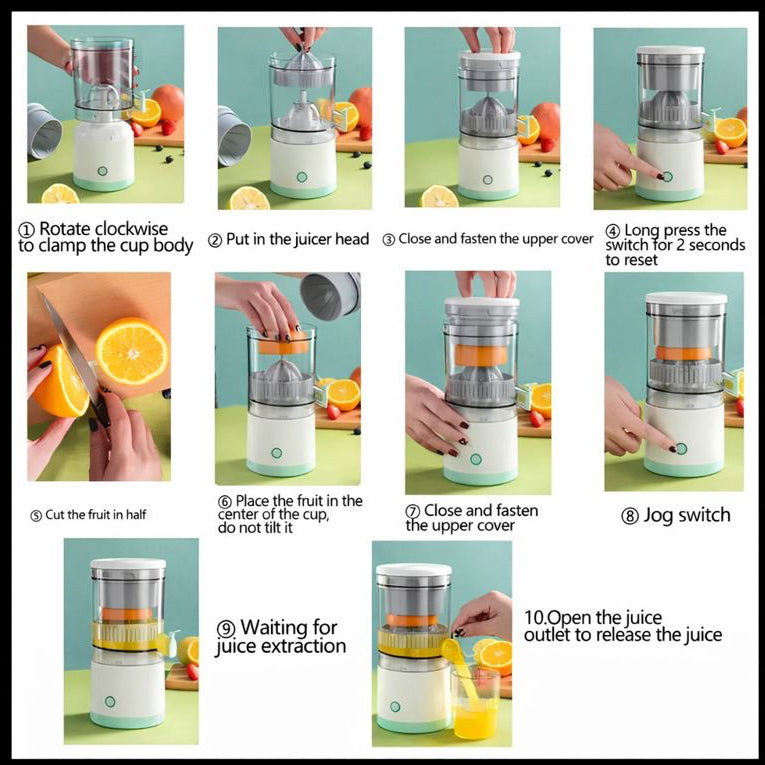 ① Rotate clockwise to clamp the cup body

② Put in the juicer head

③ Close and fasten the upper cover

④ Long press the switch for 2 seconds to reset

⑤ Cut the fruit in half

⑥ Place the fruit in the center of the cup, do not tilt it

⑦ Close and fasten the upper cover

⑧ Jog switch

⑨ Waiting for juice extraction

10.Open the juice outlet to release the juice